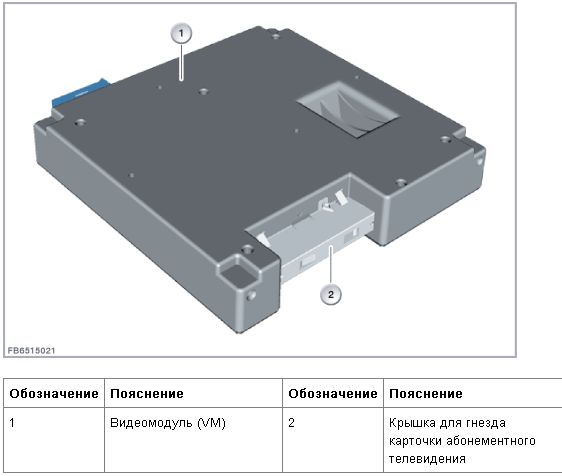 1

2

FB6515021

| Обозначение | Пояснение | Обозначение | Пояснение |
|---|---|---|---|
| 1 | Видеомодуль (VM) | 2 | Крышка для гнезда карточки абонементного телевидения |